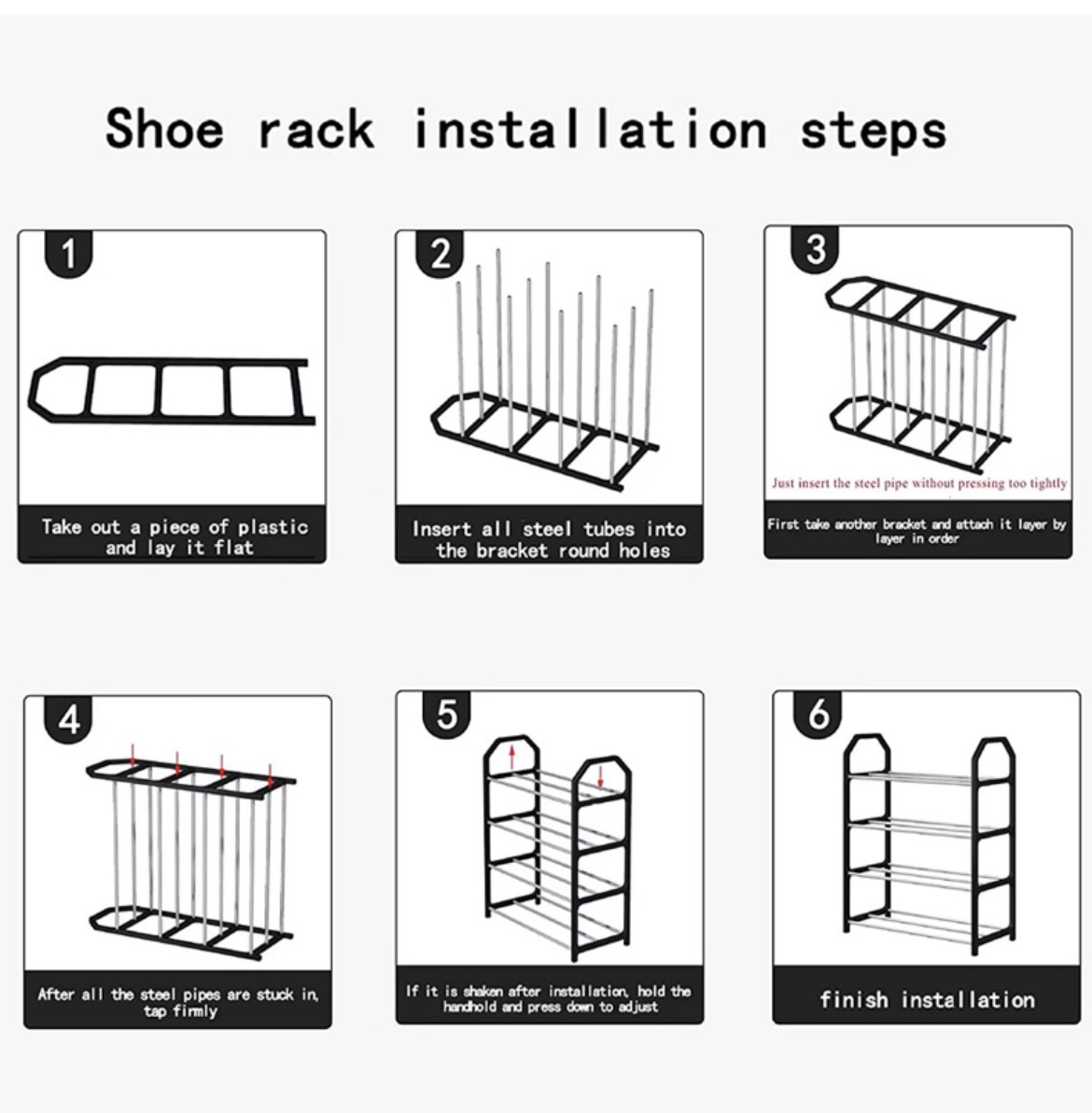 Shoe rack installation steps

1

Take out a piece of plastic and lay it flat

2

Insert all steel tubes into the bracket round holes

3

Just insert the steel pipe without pressing too tightly

First take another bracket and attach it layer by layer in order

4

After all the steel pipes are stuck in, tap firmly

5

If it is shaken after installation, hold the handhold and press down to adjust

6

finish installation